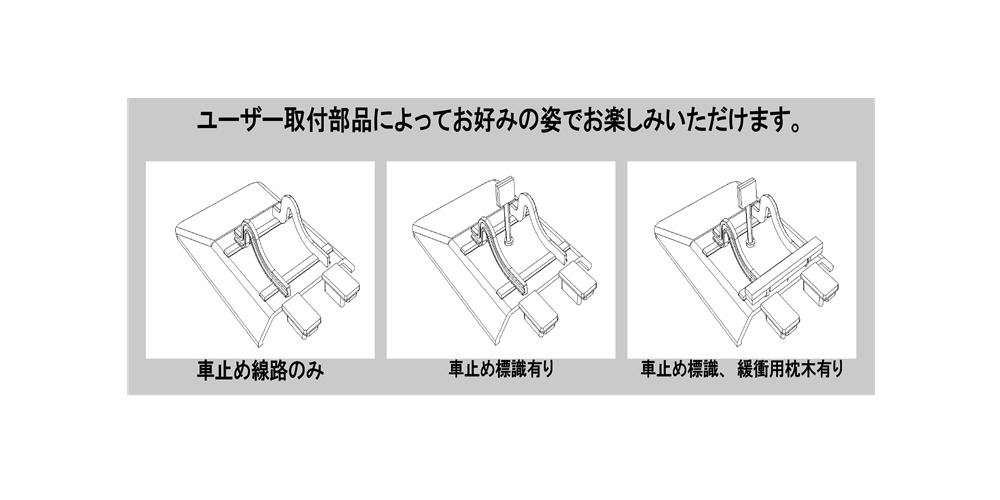 ユーザー取付部品によってお好みの姿でお楽しみいただけます。

車止め線路のみ

車止め標識有り

車止め標識、緩衝用枕木有り